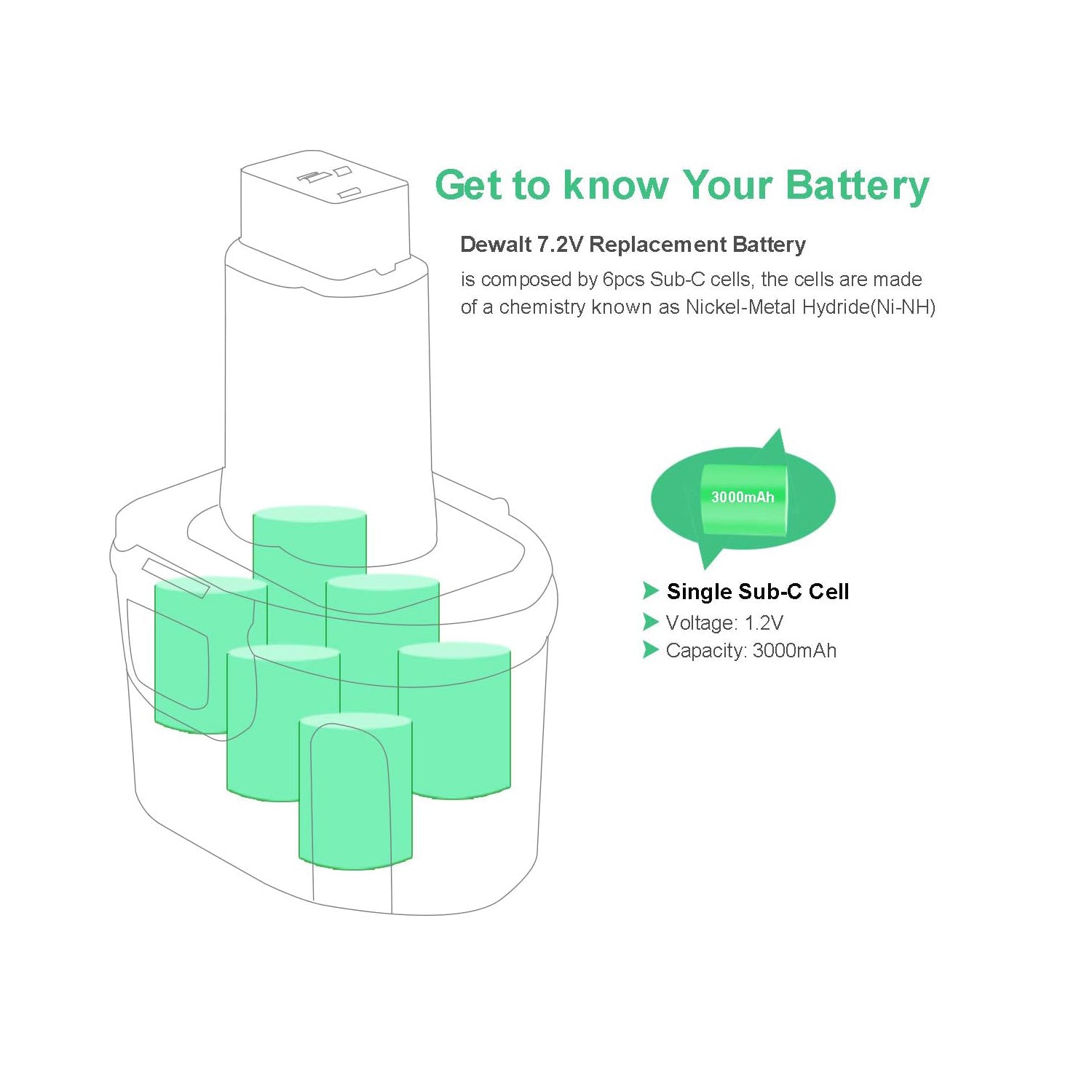 Get to know Your Battery

Dewalt 7.2V Replacement Battery

is composed by 6pcs Sub-C cells, the cells are made of a chemistry known as Nickel-Metal Hydride(Ni-NH)

3000mAh

Single Sub-C Cell
Voltage: 1.2V
Capacity: 3000mAh